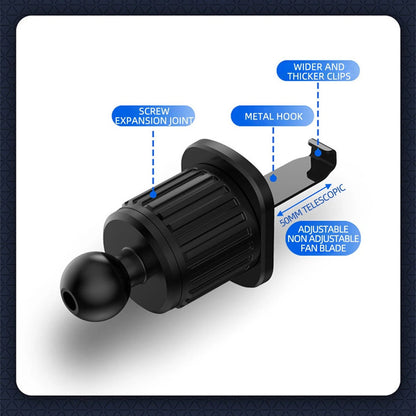 WIDER AND THICKER CLIPS

SCREW EXPANSION JOINT

METAL HOOK

50MM TELESCOPIC

ADJUSTABLE NON ADJUSTABLE FAN BLADE